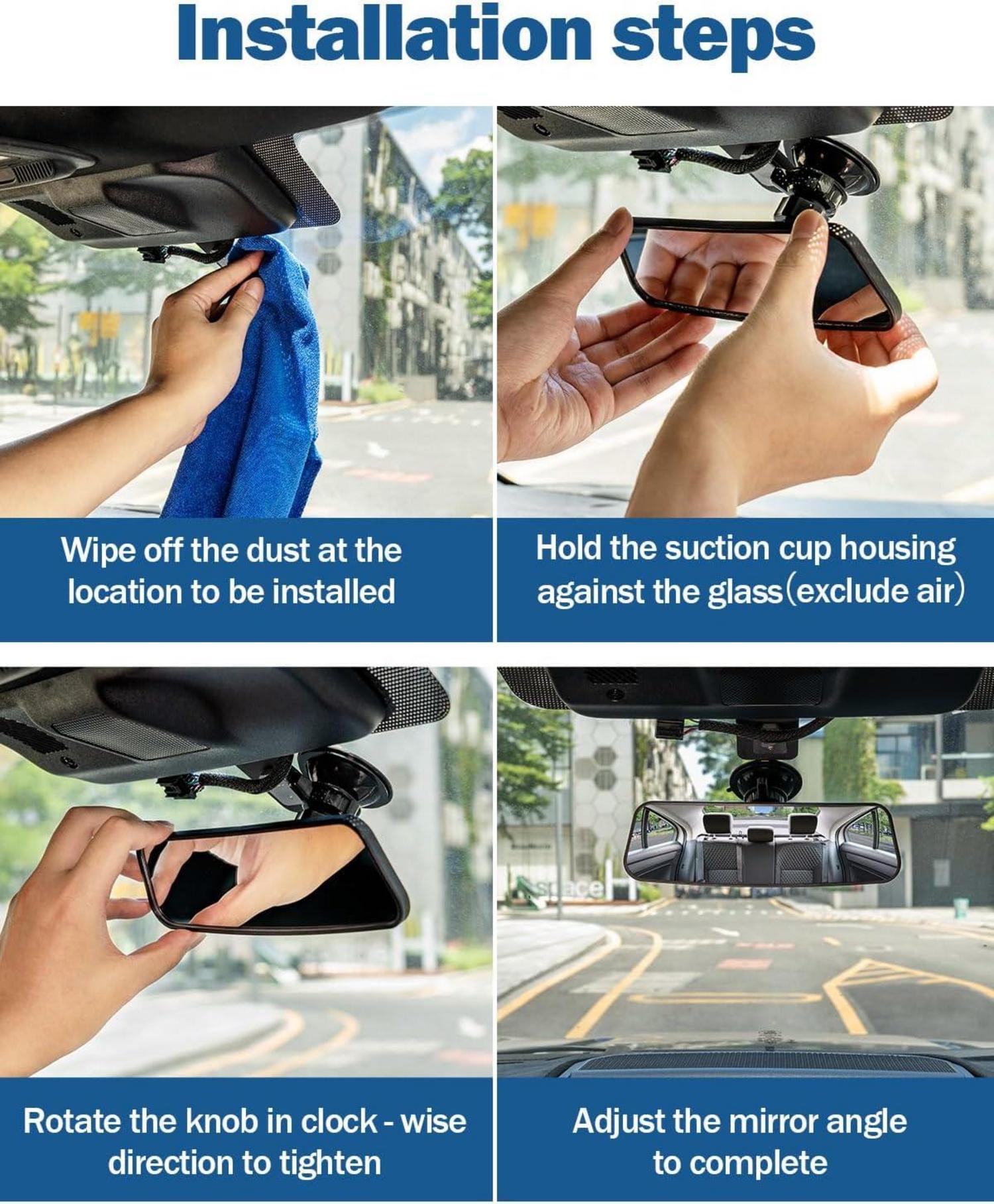 Installation steps

Wipe off the dust at the location to be installed

Hold the suction cup housing against the glass(exclude air)

Rotate the knob in clock - wise direction to tighten

Adjust the mirror angle to complete