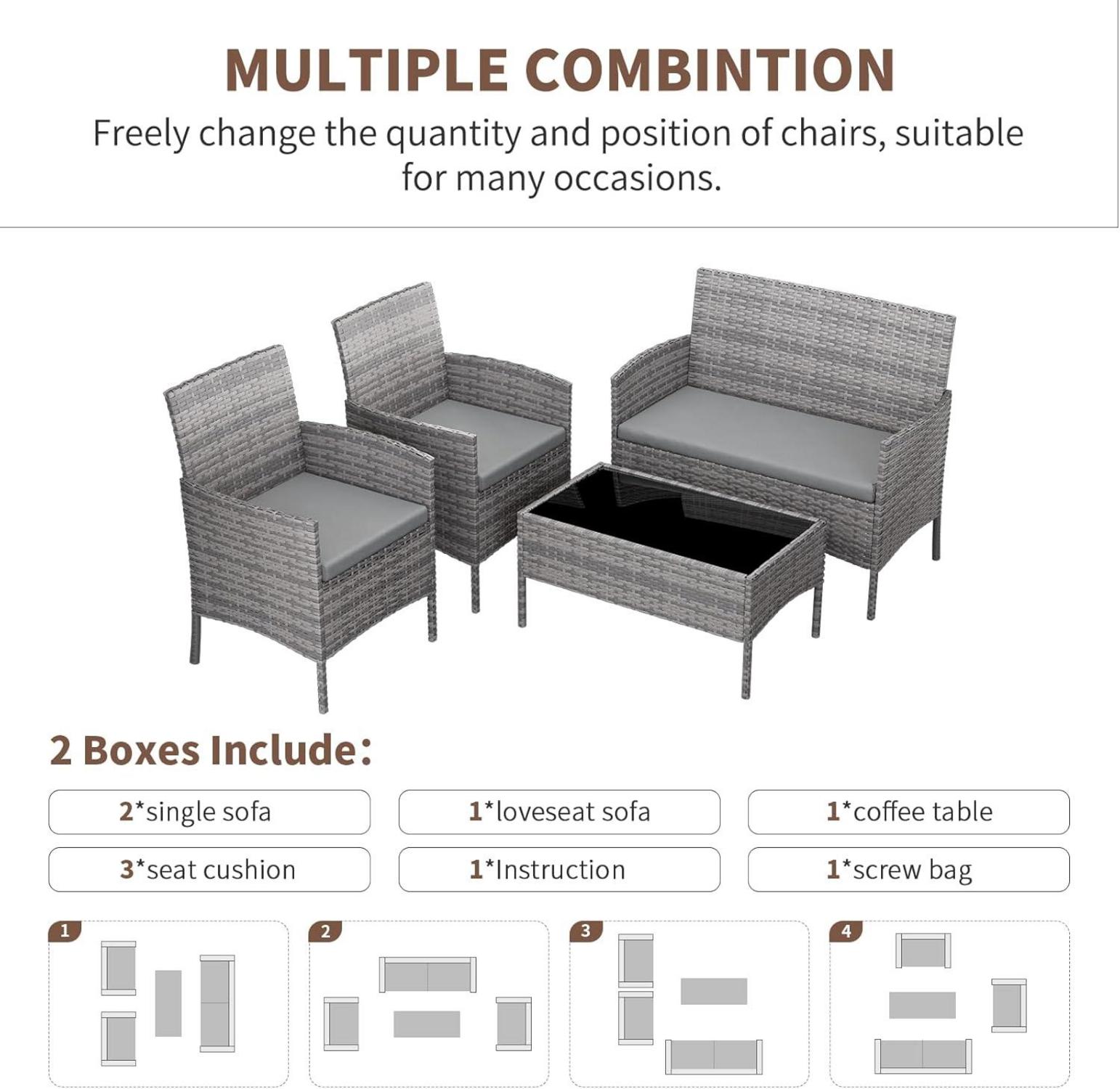 MULTIPLE COMBINTION

Freely change the quantity and position of chairs, suitable for many occasions.

2 Boxes Include:

2*single sofa

1*loveseat sofa

1*coffee table

3*seat cushion

1*Instruction

1*screw bag

1

2

3

4