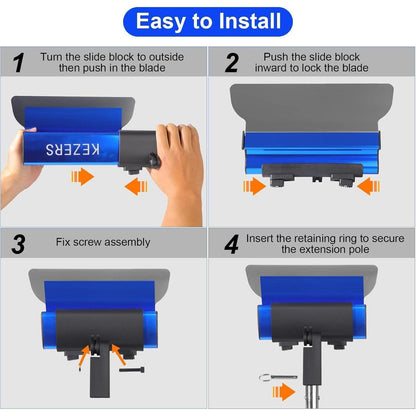 Easy to Install

1 Turn the slide block to outside then push in the blade

KEZERS

2 Push the slide block inward to lock the blade

3 Fix screw assembly

4 Insert the retaining ring to secure the extension pole