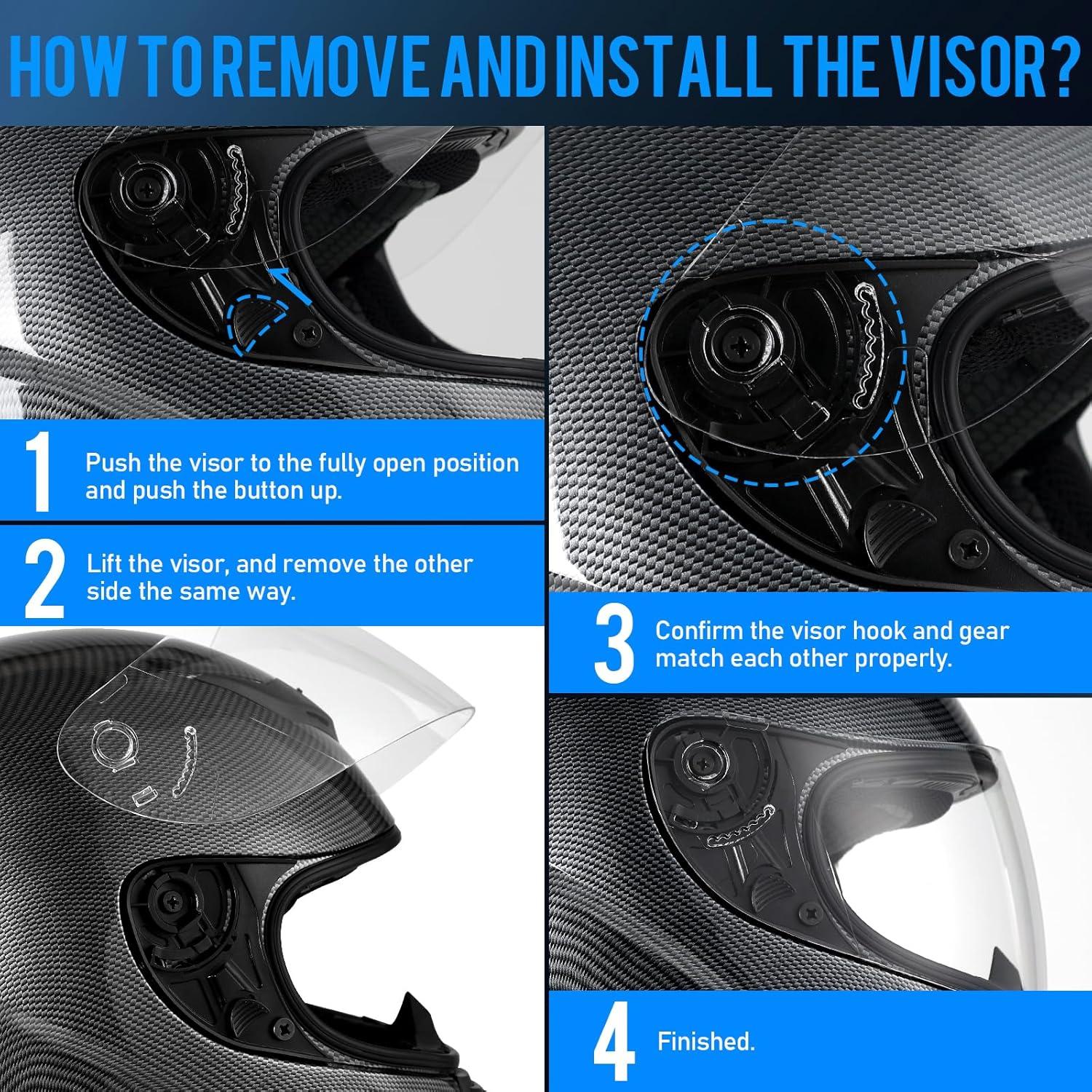 HOW TO REMOVE AND INSTALL THE VISOR?

1 Push the visor to the fully open position and push the button up.

2 Lift the visor, and remove the other side the same way.

3 Confirm the visor hook and gear match each other properly.

4 Finished.