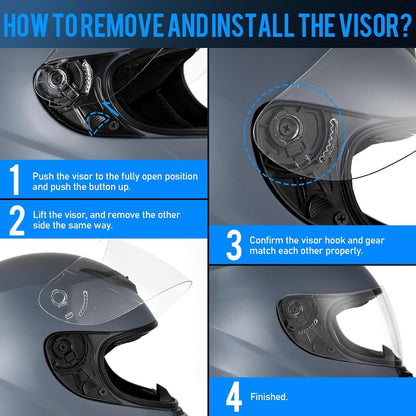 HOW TO REMOVE AND INSTALL THE VISOR?

1 Push the visor to the fully open position and push the button up.

2 Lift the visor, and remove the other side the same way.

3 Confirm the visor hook and gear match each other properly.

4 Finished.