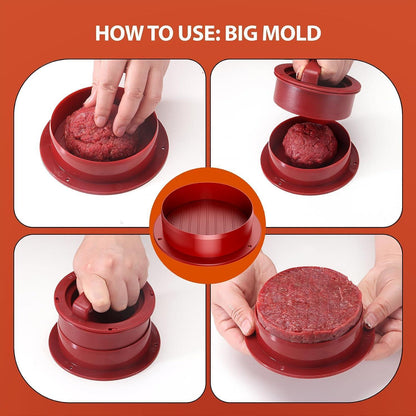 HOW TO USE: BIG MOLD