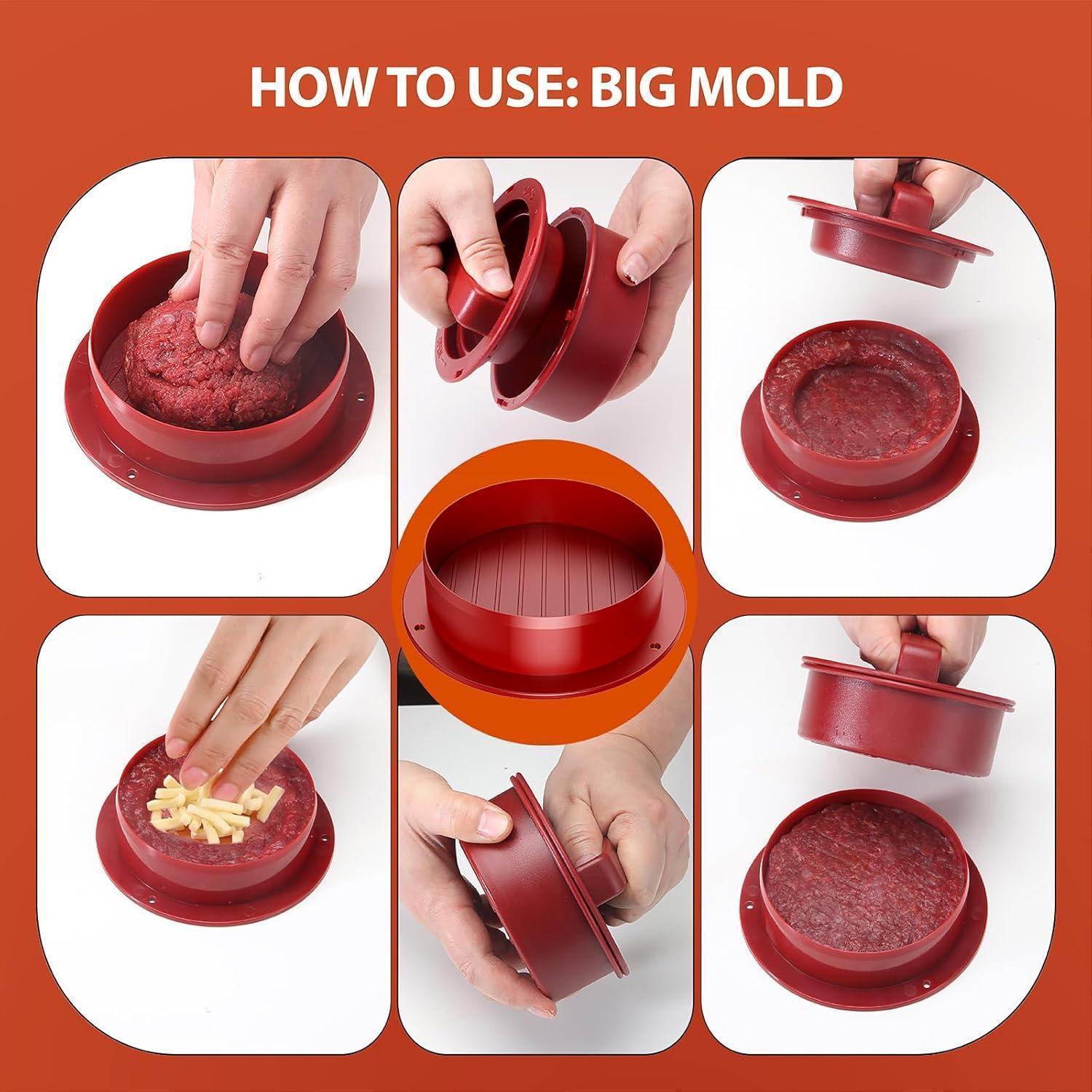 HOW TO USE: BIG MOLD