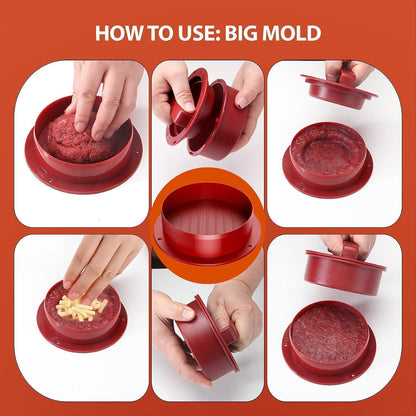 HOW TO USE: BIG MOLD