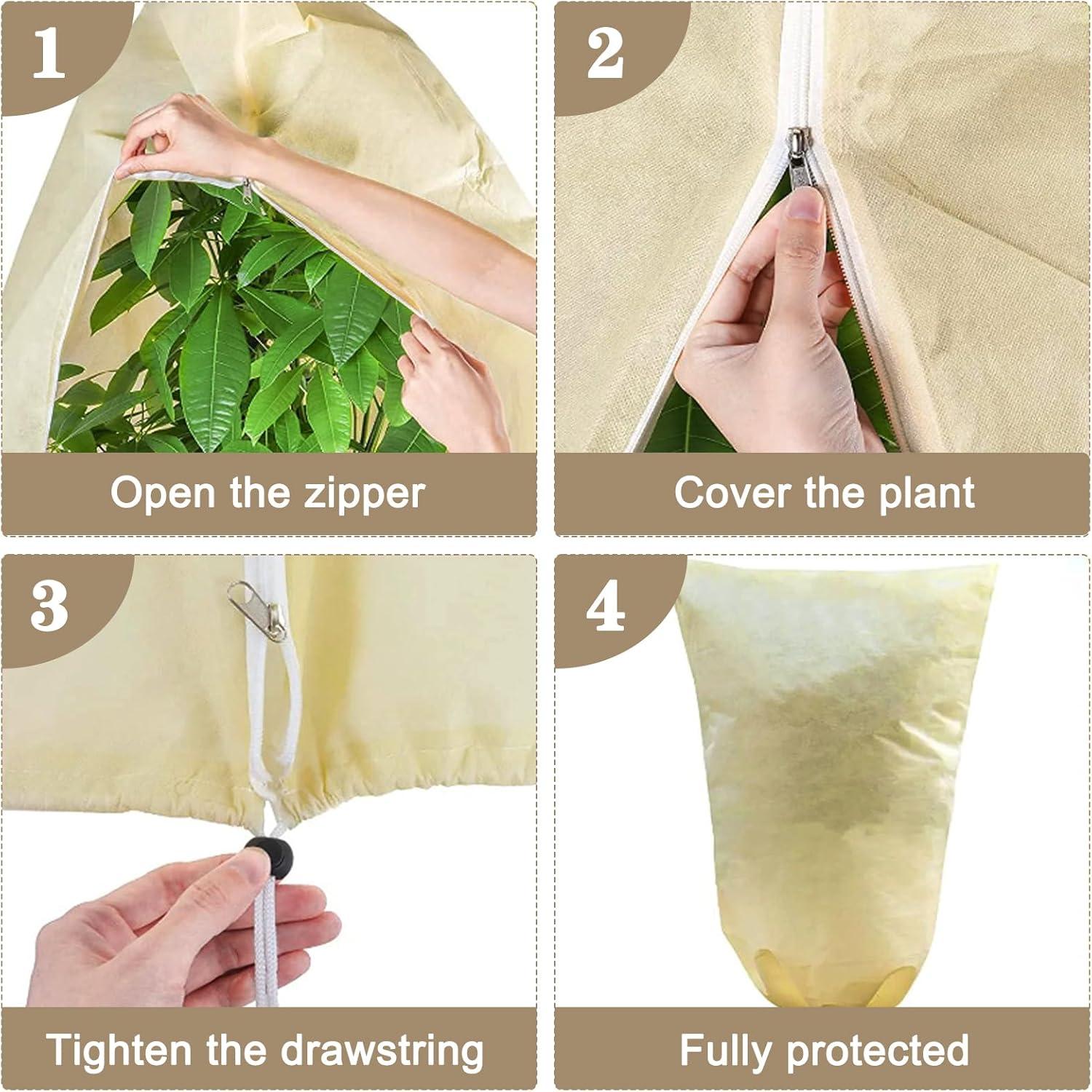 1

Open the zipper

2

Cover the plant

3

Tighten the drawstring

4

Fully protected