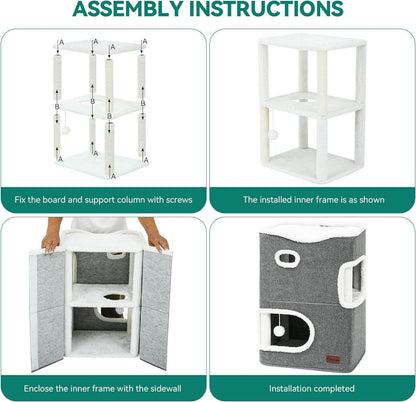 ASSEMBLY INSTRUCTIONS

A A A A
B B B B
A A A A

Fix the board and support column with screws

The installed inner frame is as shown

Enclose the inner frame with the sidewall

Installation completed