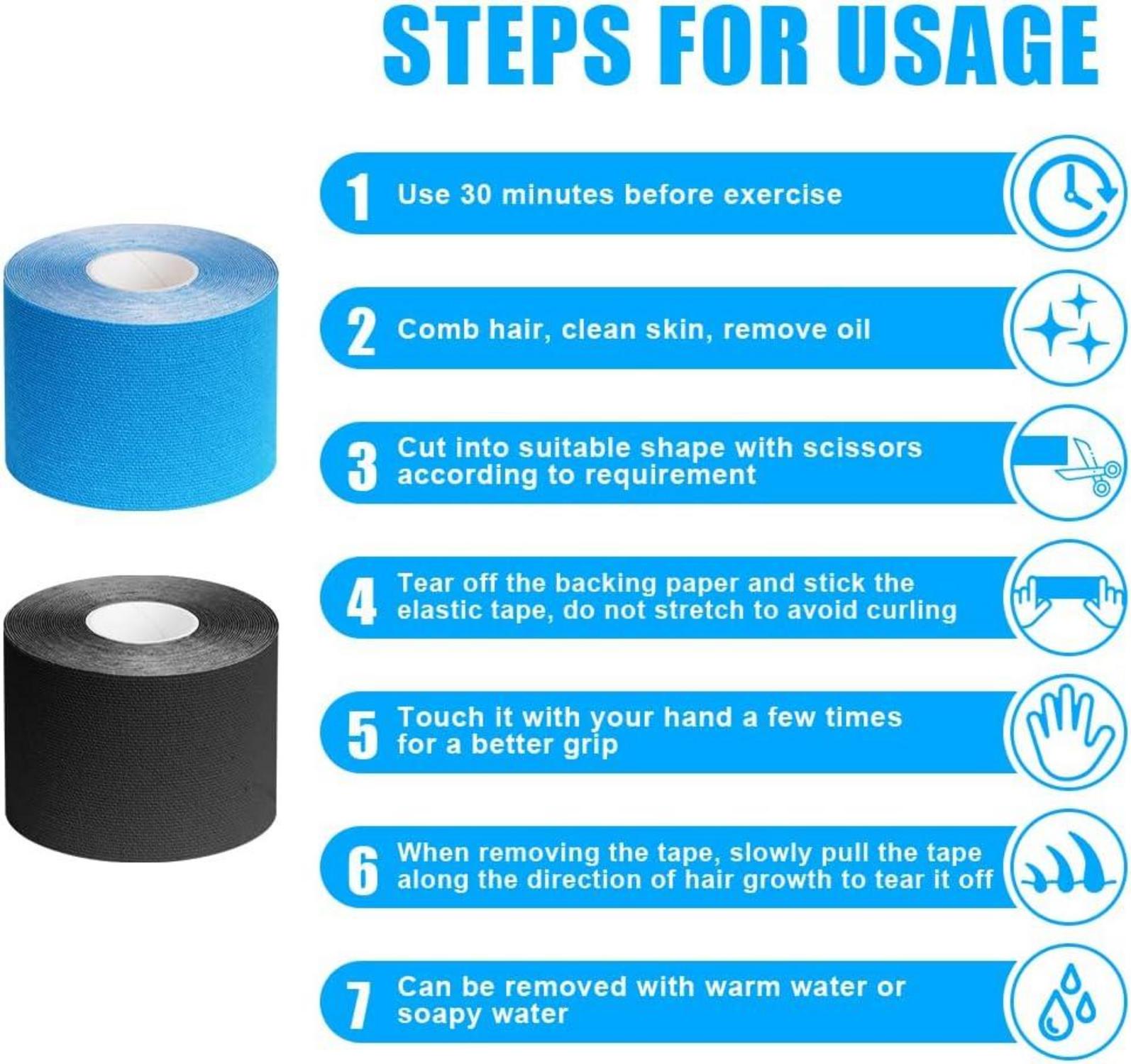 STEPS FOR USAGE

1 Use 30 minutes before exercise

2 Comb hair, clean skin, remove oil

3 Cut into suitable shape with scissors according to requirement

4 Tear off the backing paper and stick the elastic tape, do not stretch to avoid curling

5 Touch it with your hand a few times for a better grip

6 When removing the tape, slowly pull the tape along the direction of hair growth to tear it off

7 Can be removed with warm water or soapy water