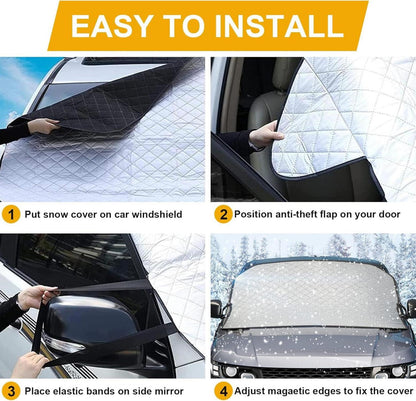 EASY TO INSTALL

1 Put snow cover on car windshield

2 Position anti-theft flap on your door

3 Place elastic bands on side mirror

4 Adjust magaetic edges to fix the cover