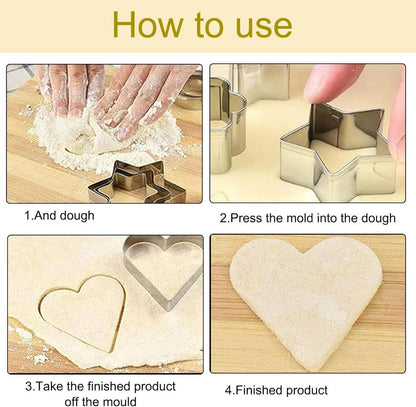 How to use

1.And dough

2.Press the mold into the dough

3.Take the finished product off the mould

4.Finished product