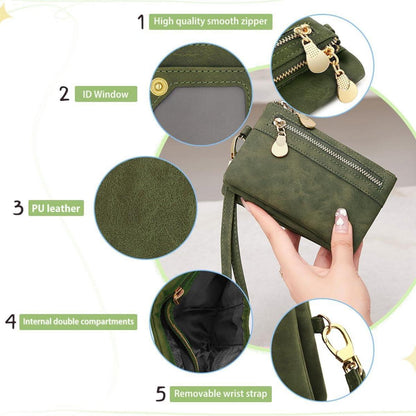 1 High quality smooth zipper

2 ID Window

3 PU leather

4 Internal double compartments

5 Removable wrist strap