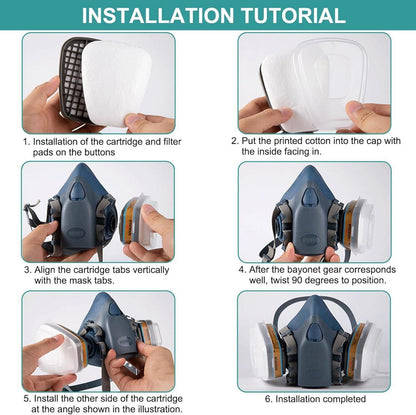 INSTALLATION TUTORIAL

1. Installation of the cartridge and filter pads on the buttons

2. Put the printed cotton into the cap with the inside facing in.

3. Align the cartridge tabs vertically with the mask tabs.

4. After the bayonet gear corresponds well, twist 90 degrees to position.

5. Install the other side of the cartridge at the angle shown in the illustration.

6. Installation completed