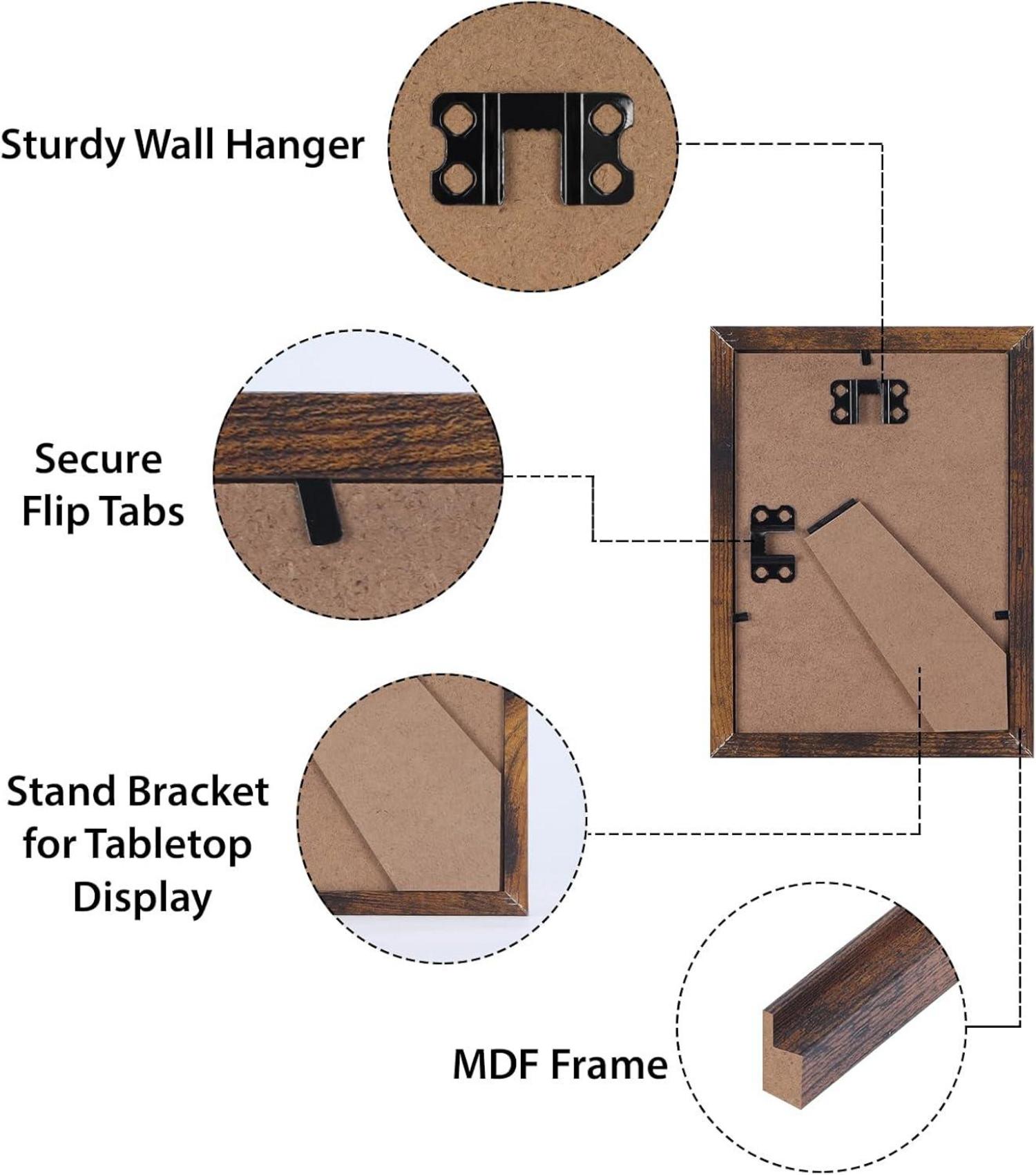 Sturdy Wall Hanger

Secure
Flip Tabs

Stand Bracket
for Tabletop
Display

MDF Frame