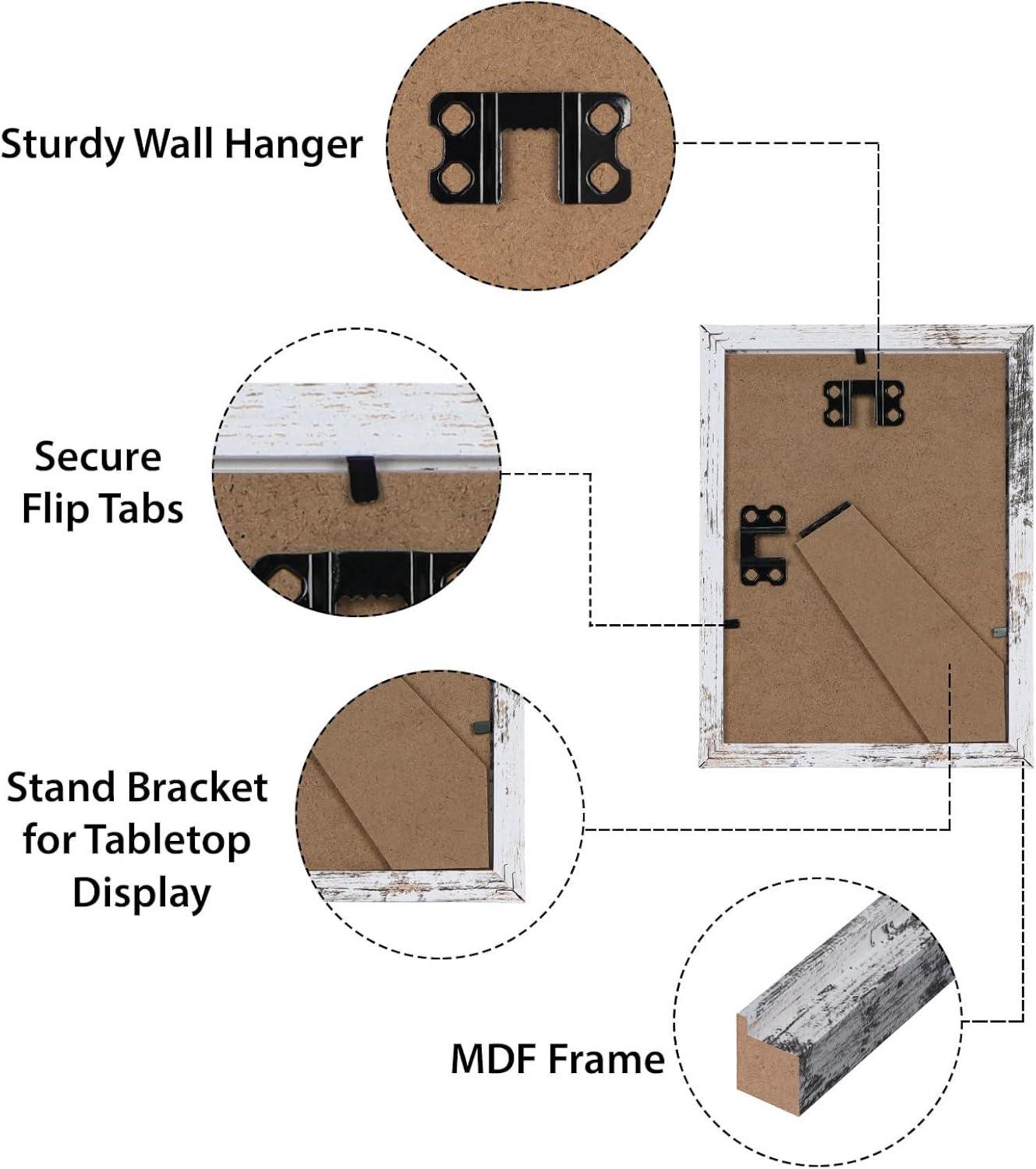 Sturdy Wall Hanger

Secure
Flip Tabs

Stand Bracket
for Tabletop
Display

MDF Frame