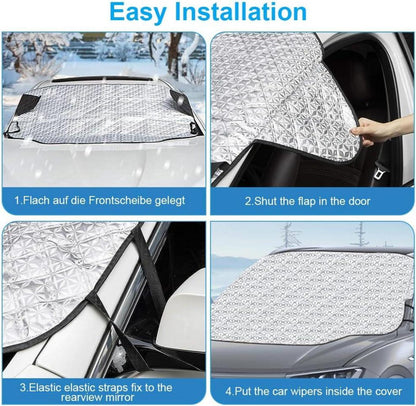 Easy Installation

1.Flach auf die Frontscheibe gelegt

2.Shut the flap in the door

3.Elastic elastic straps fix to the rearview mirror

4.Put the car wipers inside the cover