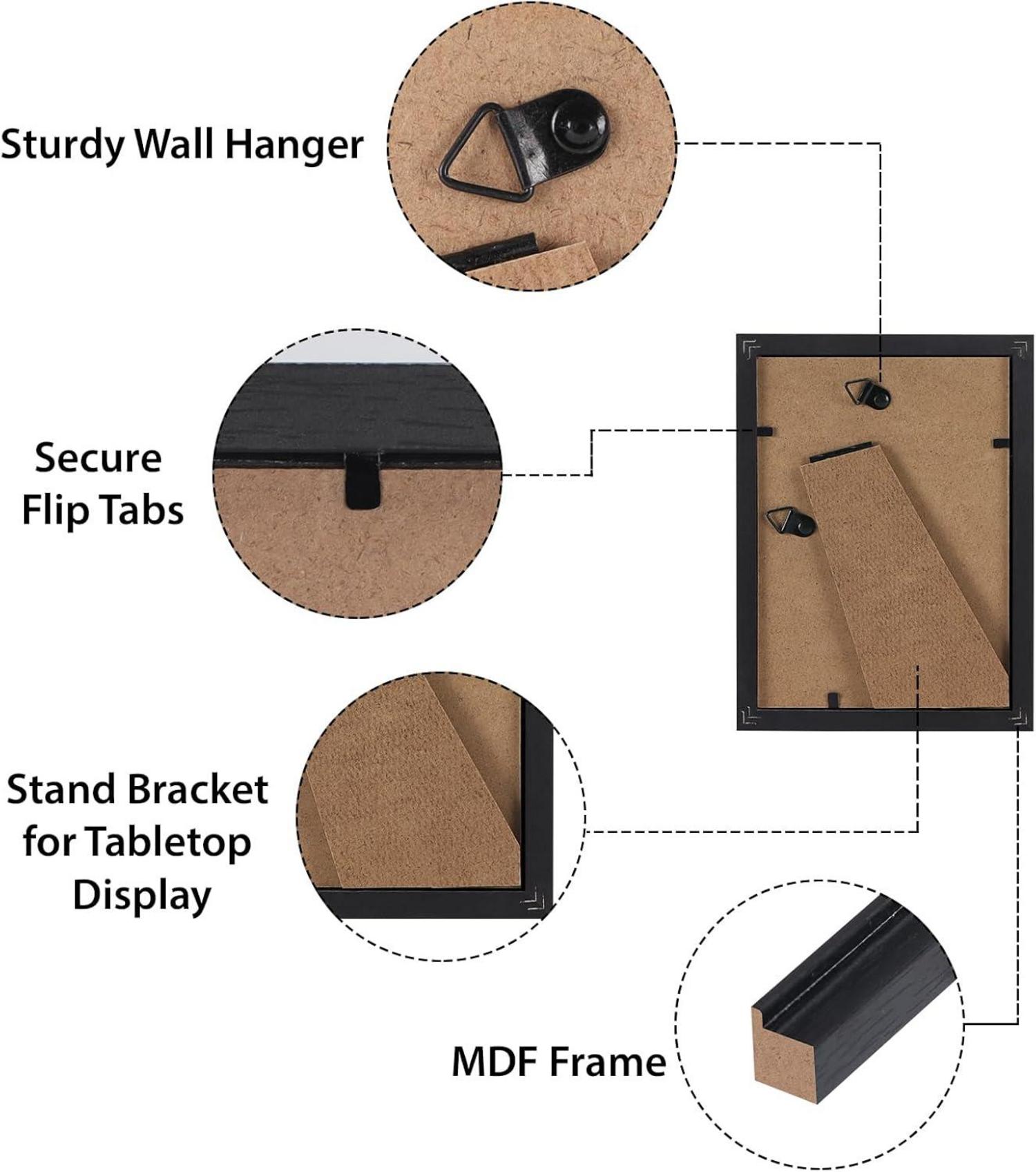 Sturdy Wall Hanger

Secure Flip Tabs

Stand Bracket for Tabletop Display

MDF Frame