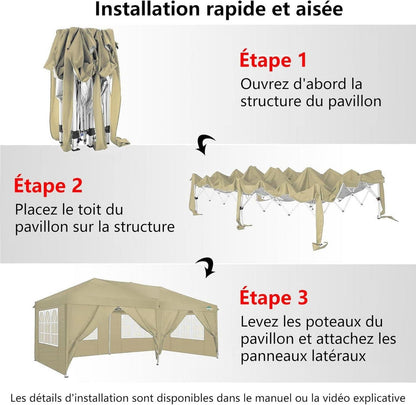 Installation rapide et aisée

Étape 1
Ouvrez d'abord la structure du pavillon

Étape 2
Placez le toit du pavillon sur la structure

Étape 3
Levez les poteaux du pavillon et attachez les panneaux latéraux

Les détails d'installation sont disponibles dans le manuel ou la vidéo explicative