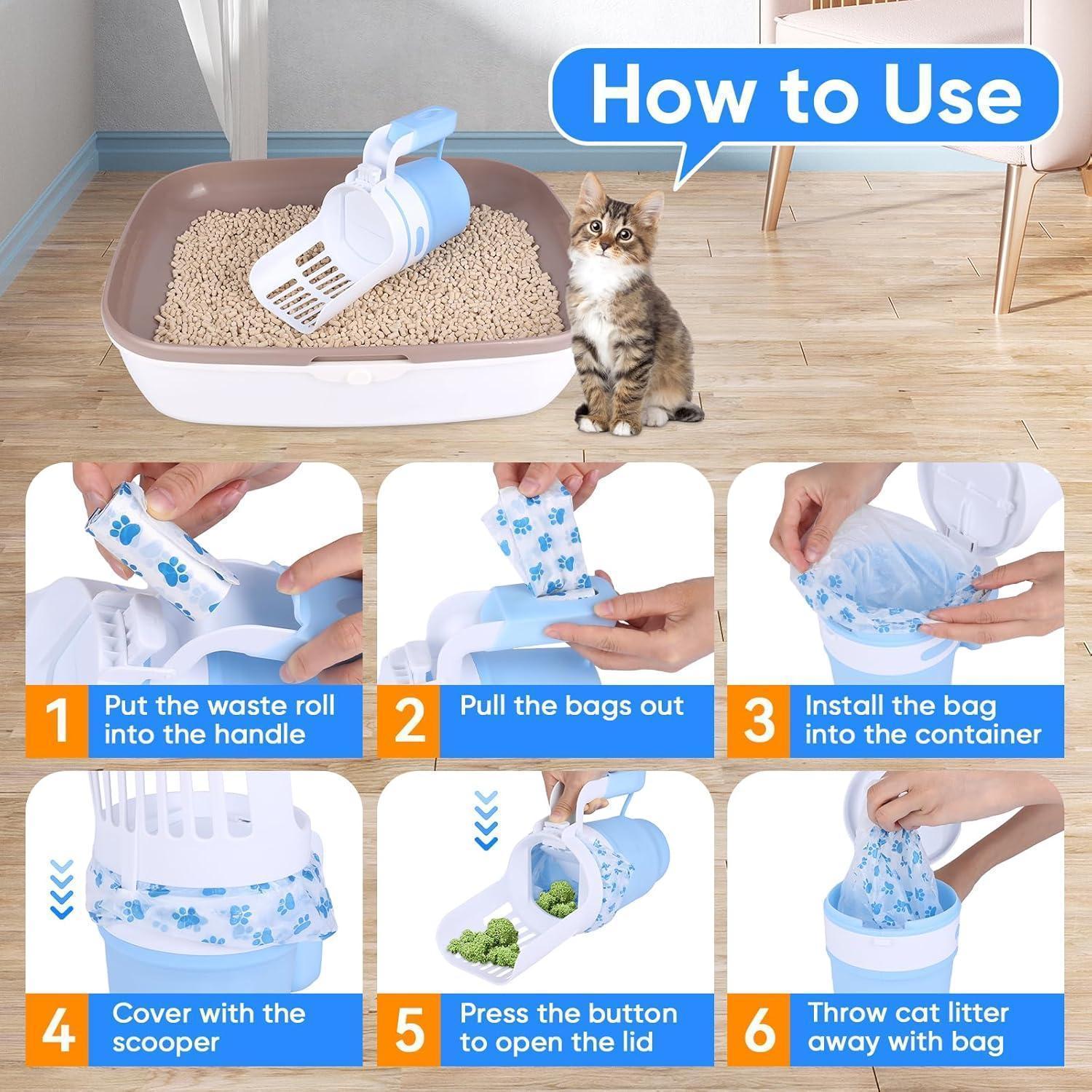 How to Use

1 Put the waste roll into the handle

2 Pull the bags out

3 Install the bag into the container

4 Cover with the scooper

5 Press the button to open the lid

6 Throw cat litter away with bag