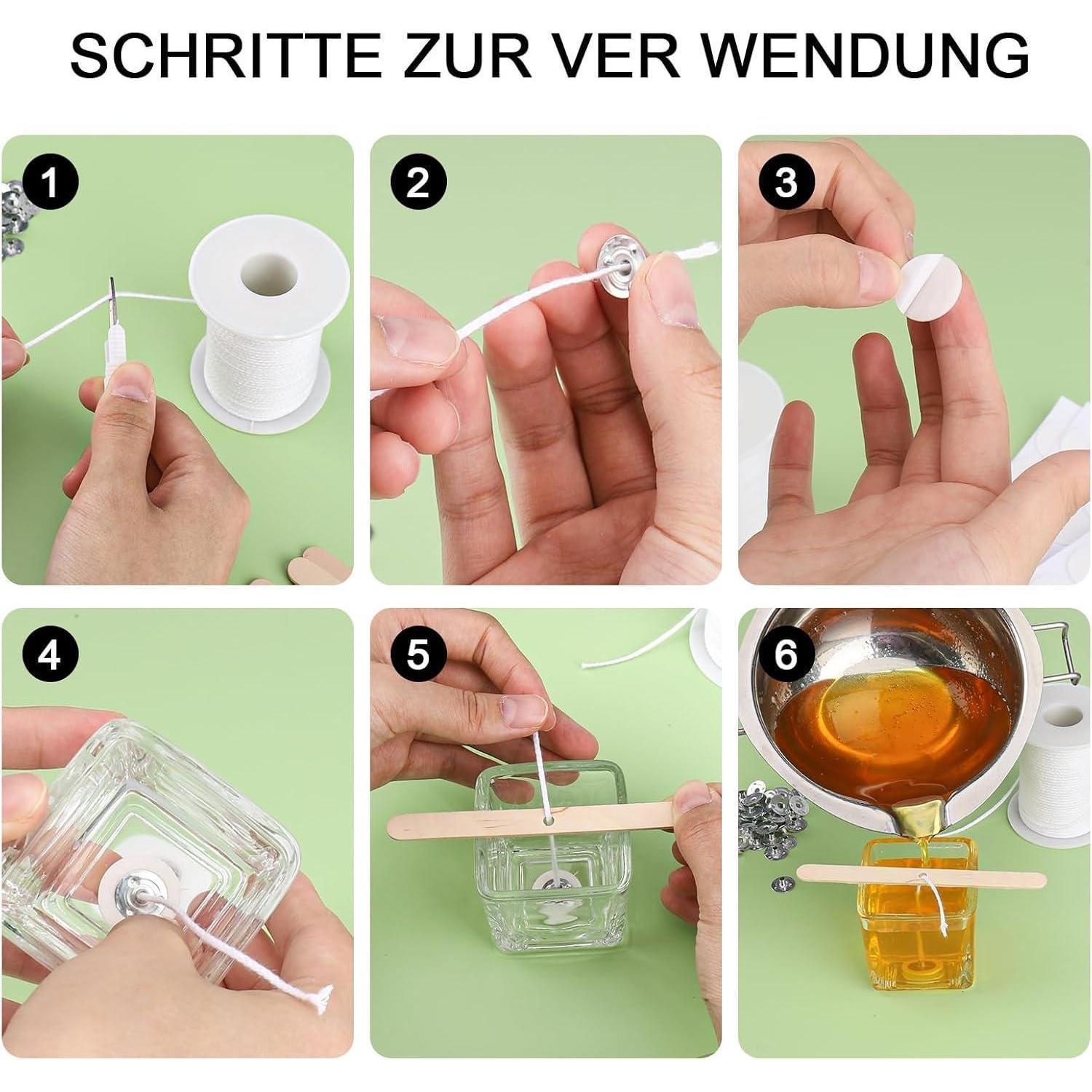 SCHRITTE ZUR VER WENDUNG

1

2

3

4

5

6