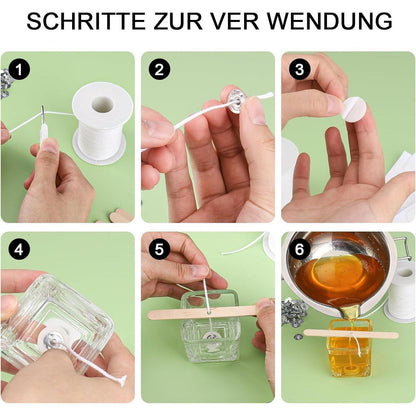 SCHRITTE ZUR VER WENDUNG

1

2

3

4

5

6