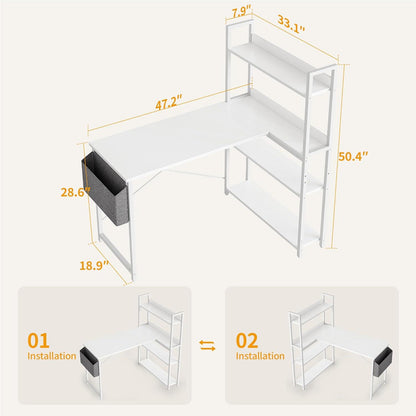 7.9"
33.1"
47.2"
50.4"
28.6"
18.9"

01
Installation

02
Installation