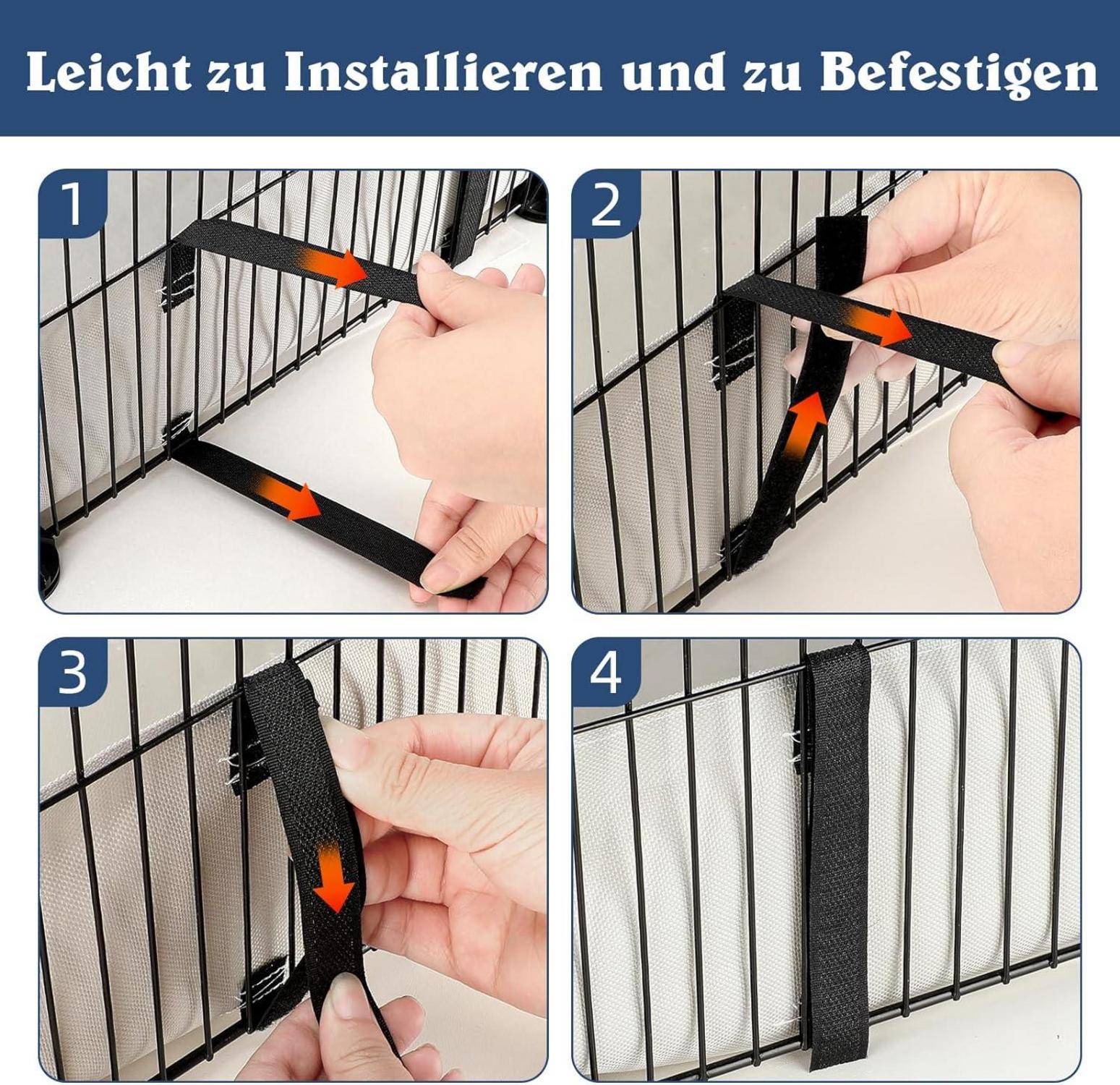 Leicht zu Installieren und zu Befestigen

1

2

3

4