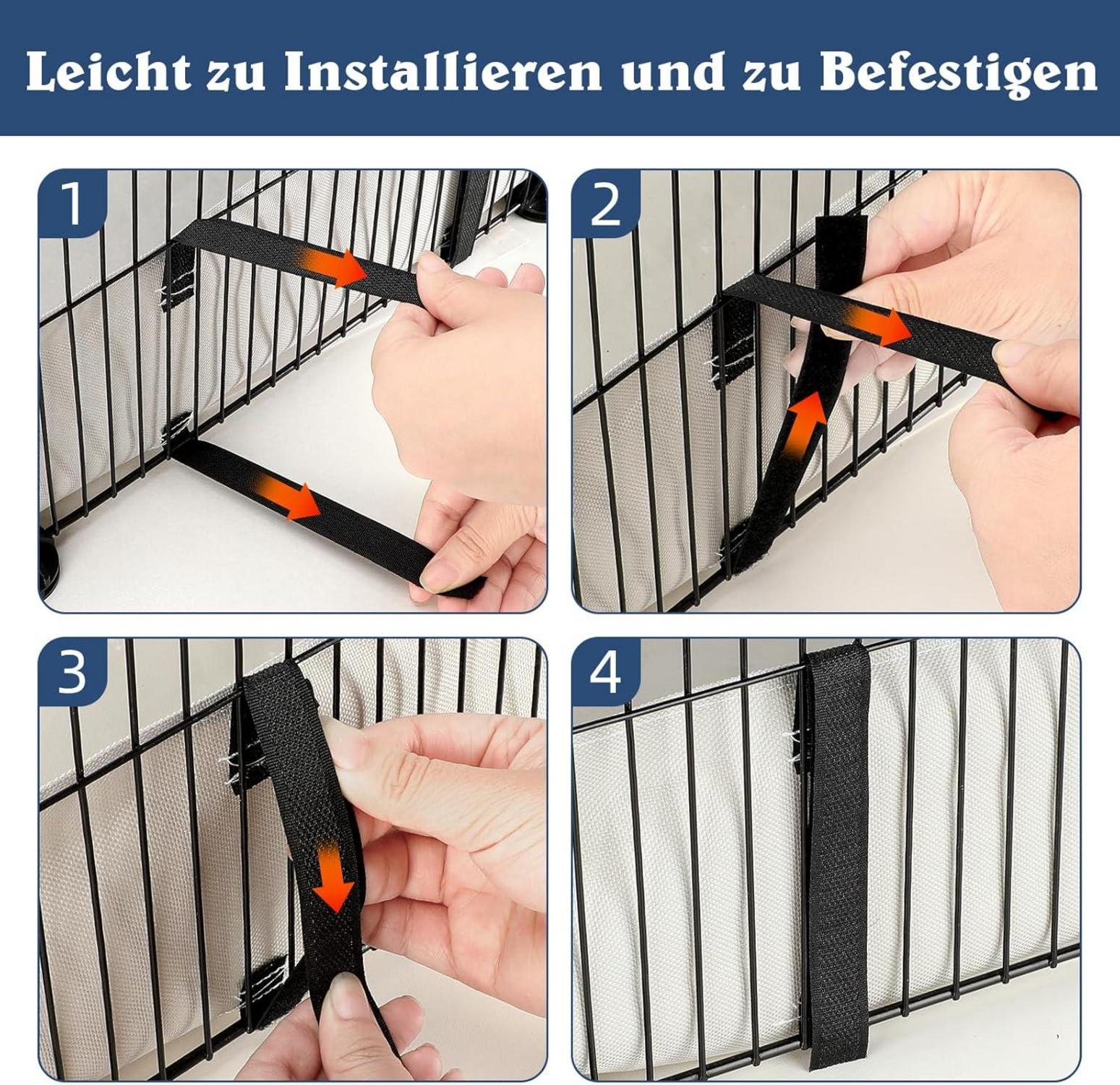 Leicht zu Installieren und zu Befestigen

1

2

3

4