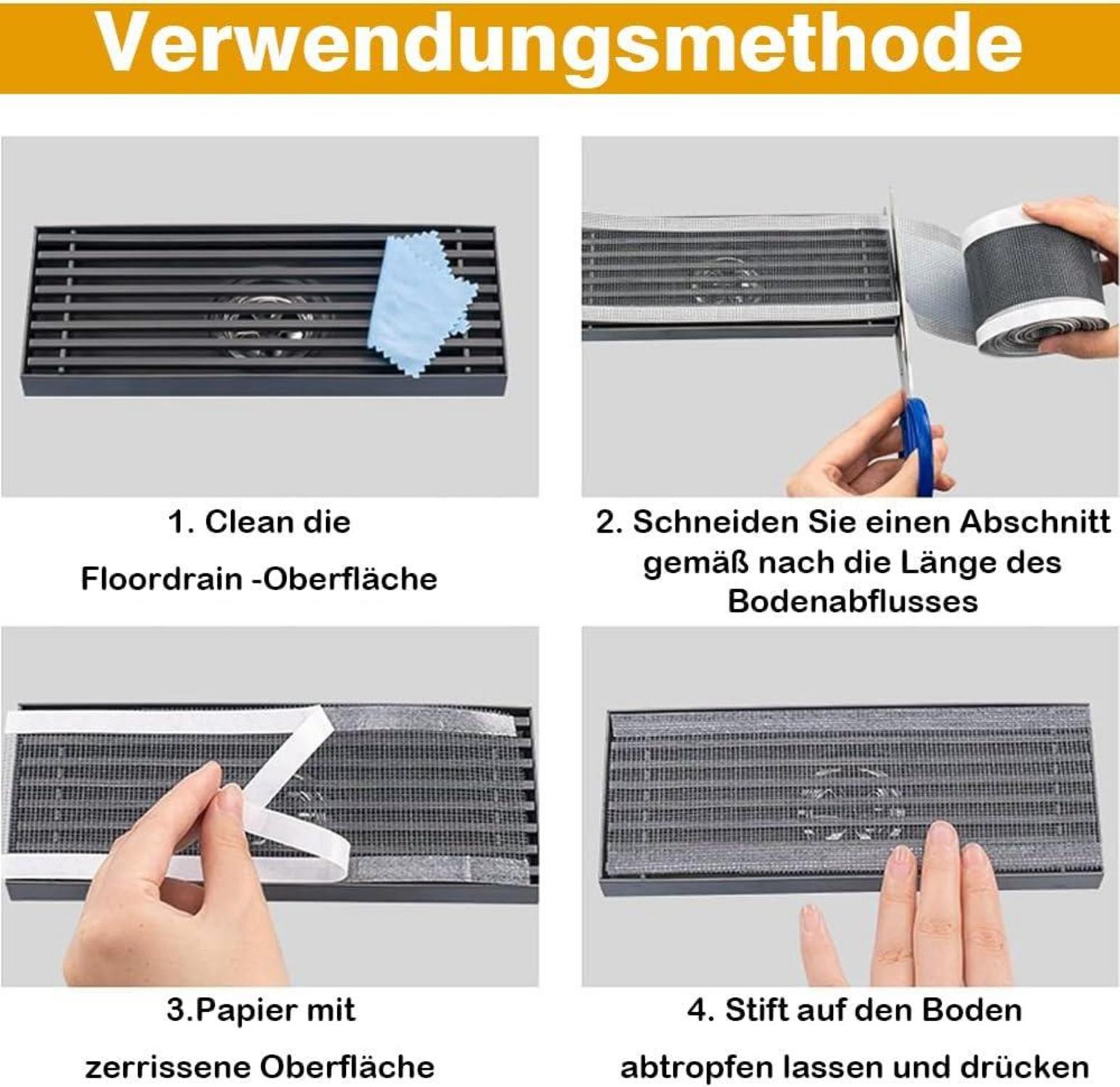 Verwendungsmethode

1. Clean die Floordrain -Oberfläche

2. Schneiden Sie einen Abschnitt gemäß nach die Länge des Bodenabflusses

3.Papier mit zerrissene Oberfläche

4. Stift auf den Boden abtropfen lassen und drücken