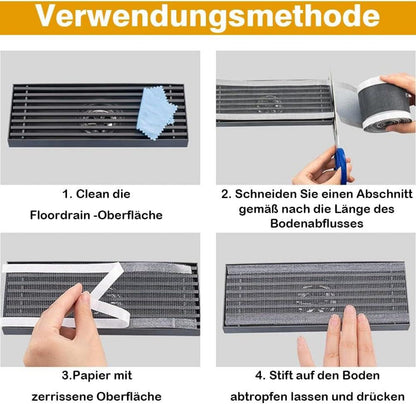 Verwendungsmethode

1. Clean die Floordrain -Oberfläche

2. Schneiden Sie einen Abschnitt gemäß nach die Länge des Bodenabflusses

3.Papier mit zerrissene Oberfläche

4. Stift auf den Boden abtropfen lassen und drücken