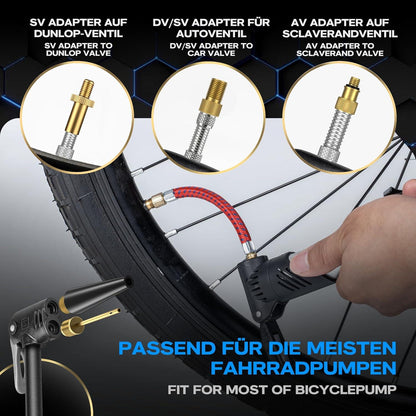 SV ADAPTER AUF DUNLOP-VENTIL
SV ADAPTER TO DUNLOP VALVE

DV/SV ADAPTER FÜR AUTOVENTIL
DV/SV ADAPTER TO CAR VALVE

AV ADAPTER AUF SCLAVERANDVENTIL
AV ADAPTER TO SCLAVERAND VALVE

PASSEND FÜR DIE MEISTEN FAHRRADPUMPEN
FIT FOR MOST OF BICYCLEPUMP