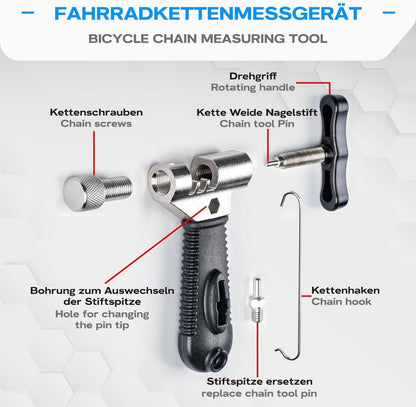 FAHRRADKETTENMESSGERÄT
BICYCLE CHAIN MEASURING TOOL

Drehgriff
Rotating handle

Kettenschrauben
Chain screws

Kette Weide Nagelstift
Chain tool Pin

Bohrung zum Auswechseln der Stiftspitze
Hole for changing the pin tip

Kettenhaken
Chain hook

Stiftspitze ersetzen
replace chain tool pin