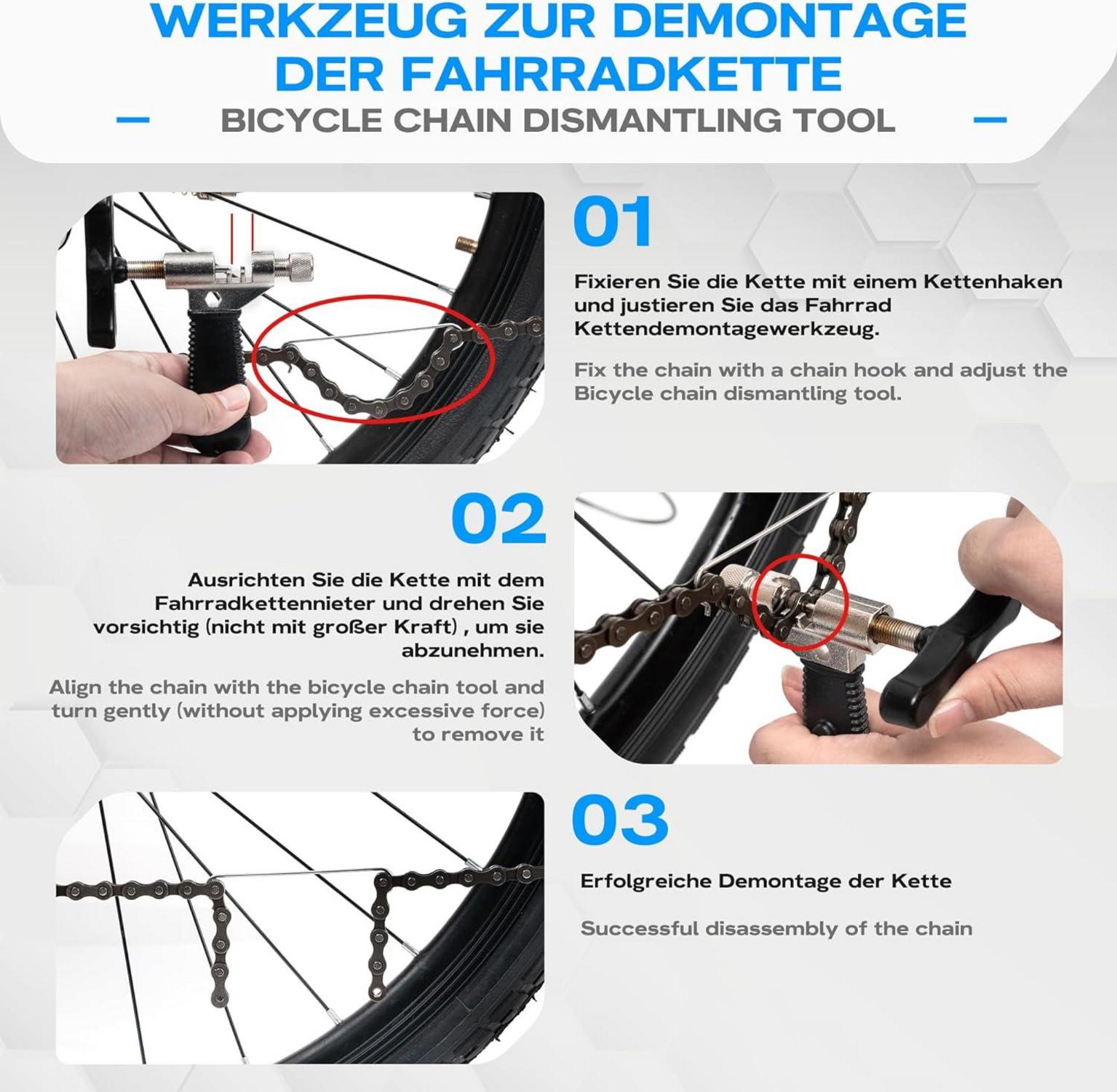 WERKZEUG ZUR DEMONTAGE DER FAHRRADKETTE

BICYCLE CHAIN DISMANTLING TOOL

01

Fixieren Sie die Kette mit einem Kettenhaken und justieren Sie das Fahrrad Kettendemontagewerkzeug.

Fix the chain with a chain hook and adjust the Bicycle chain dismantling tool.

02

Ausrichten Sie die Kette mit dem Fahrradkettennieter und drehen Sie vorsichtig (nicht mit großer Kraft) , um sie abzunehmen.

Align the chain with the bicycle chain tool and turn gently (without applying excessive force) to remove it

03

Erfolgreiche Demontage der Kette

Successful disassembly of the chain