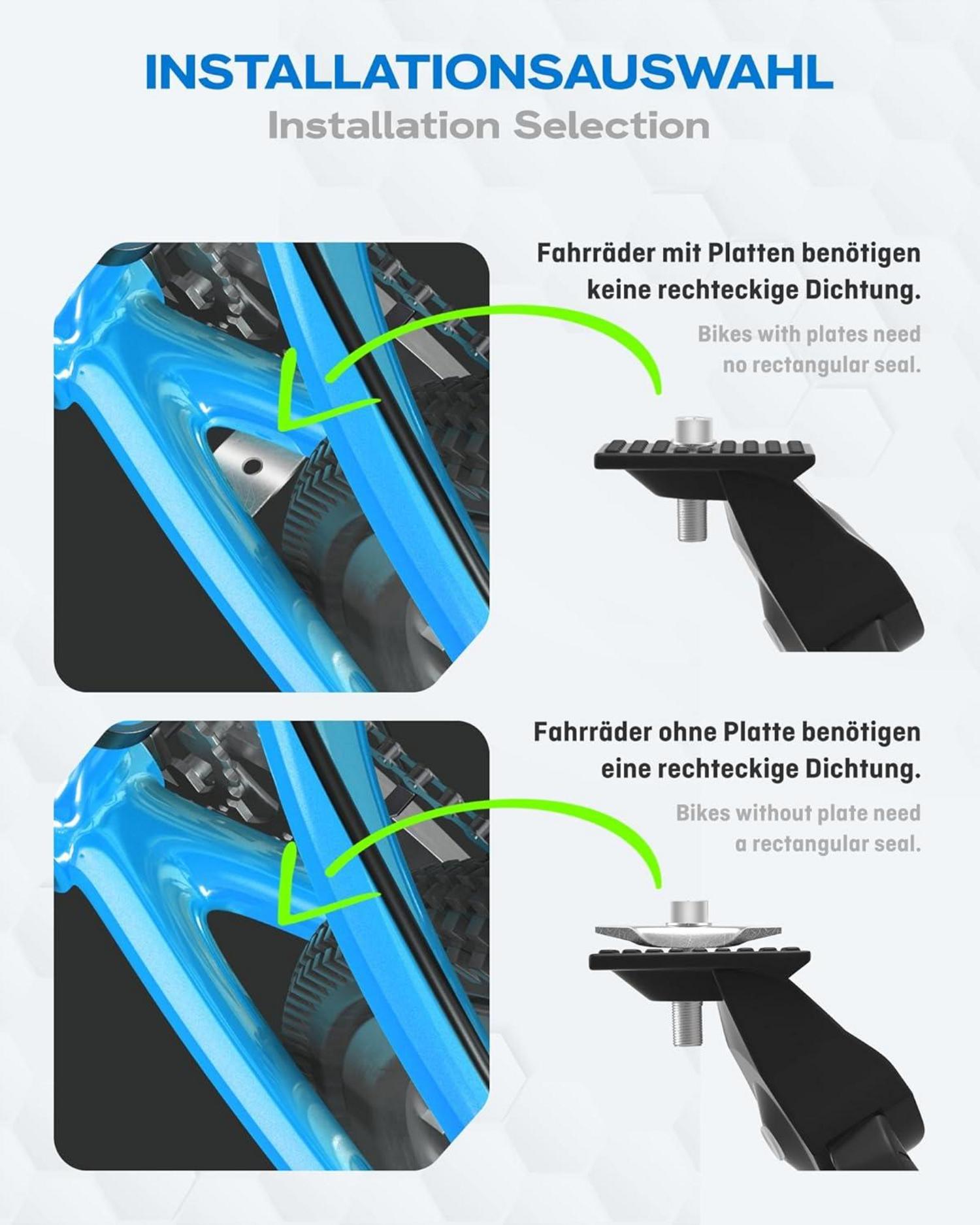 INSTALLATIONSAUSWAHL
Installation Selection

Fahrräder mit Platten benötigen keine rechteckige Dichtung.

Bikes with plates need no rectangular seal.

Fahrräder ohne Platte benötigen eine rechteckige Dichtung.

Bikes without plate need a rectangular seal.