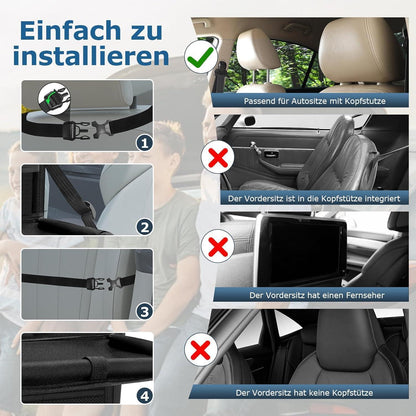 Einfach zu installieren

1

2

3

4

Passend für Autositze mit Kopfstutze

Der Vordersitz ist in die Kopfstütze integriert

Der Vordersitz hat einen Fernseher

Der Vordersitz hat keine Kopfstütze