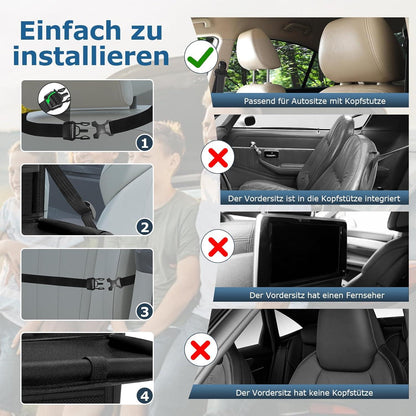 Einfach zu installieren

1

2

3

4

Passend für Autositze mit Kopfstutze

Der Vordersitz ist in die Kopfstütze integriert

Der Vordersitz hat einen Fernseher

Der Vordersitz hat keine Kopfstütze