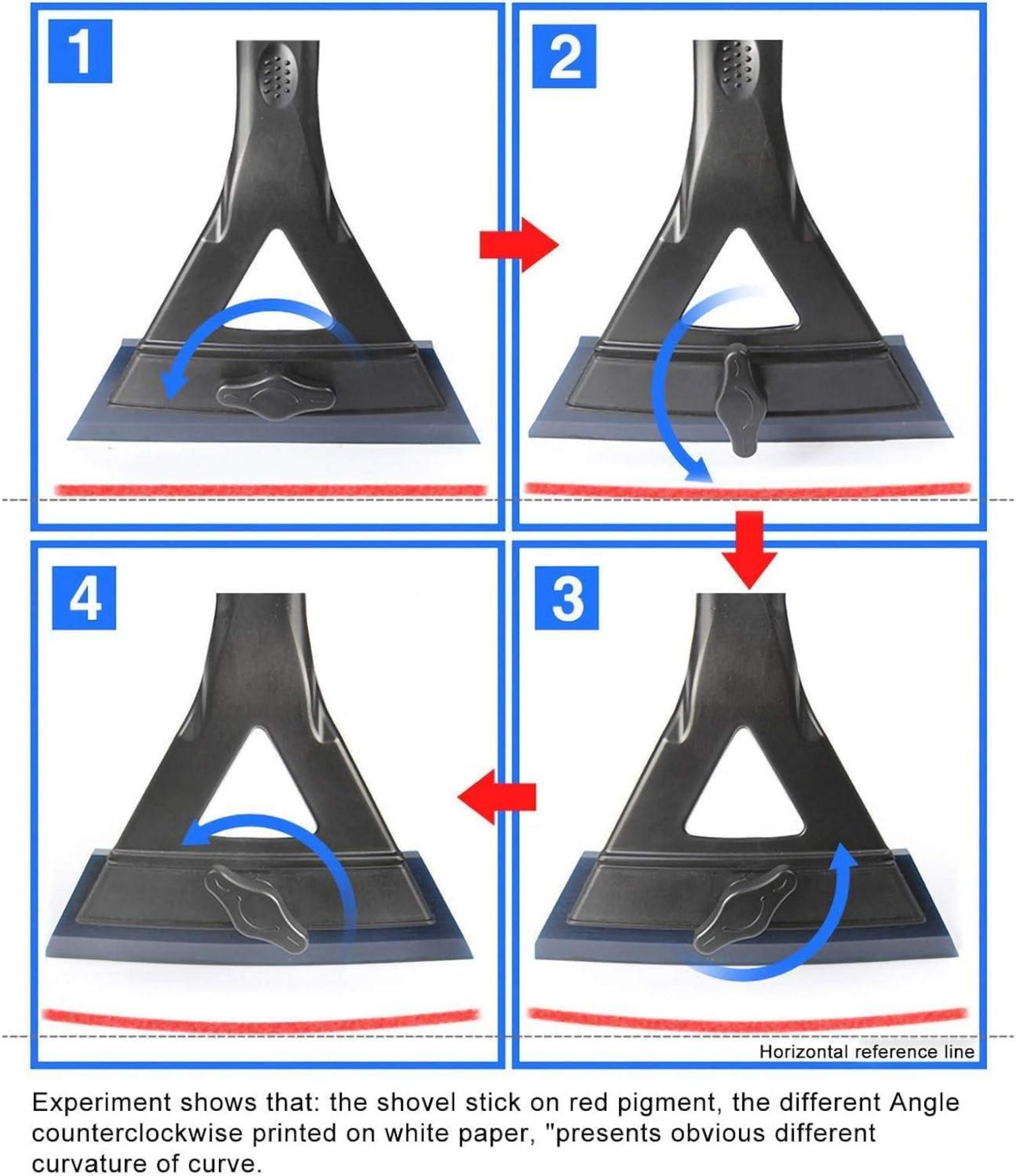 1

2

4

3

Horizontal reference line

Experiment shows that: the shovel stick on red pigment, the different Angle counterclockwise printed on white paper, "presents obvious different curvature of curve.