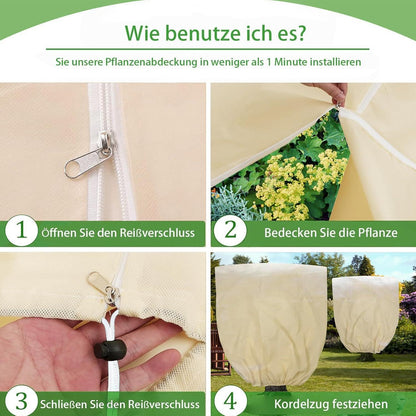 Wie benutze ich es?

Sie unsere Pflanzenabdeckung in weniger als 1 Minute installieren

1 Öffnen Sie den Reißverschluss

2 Bedecken Sie die Pflanze

3 Schließen Sie den Reißverschluss

4 Kordelzug festziehen