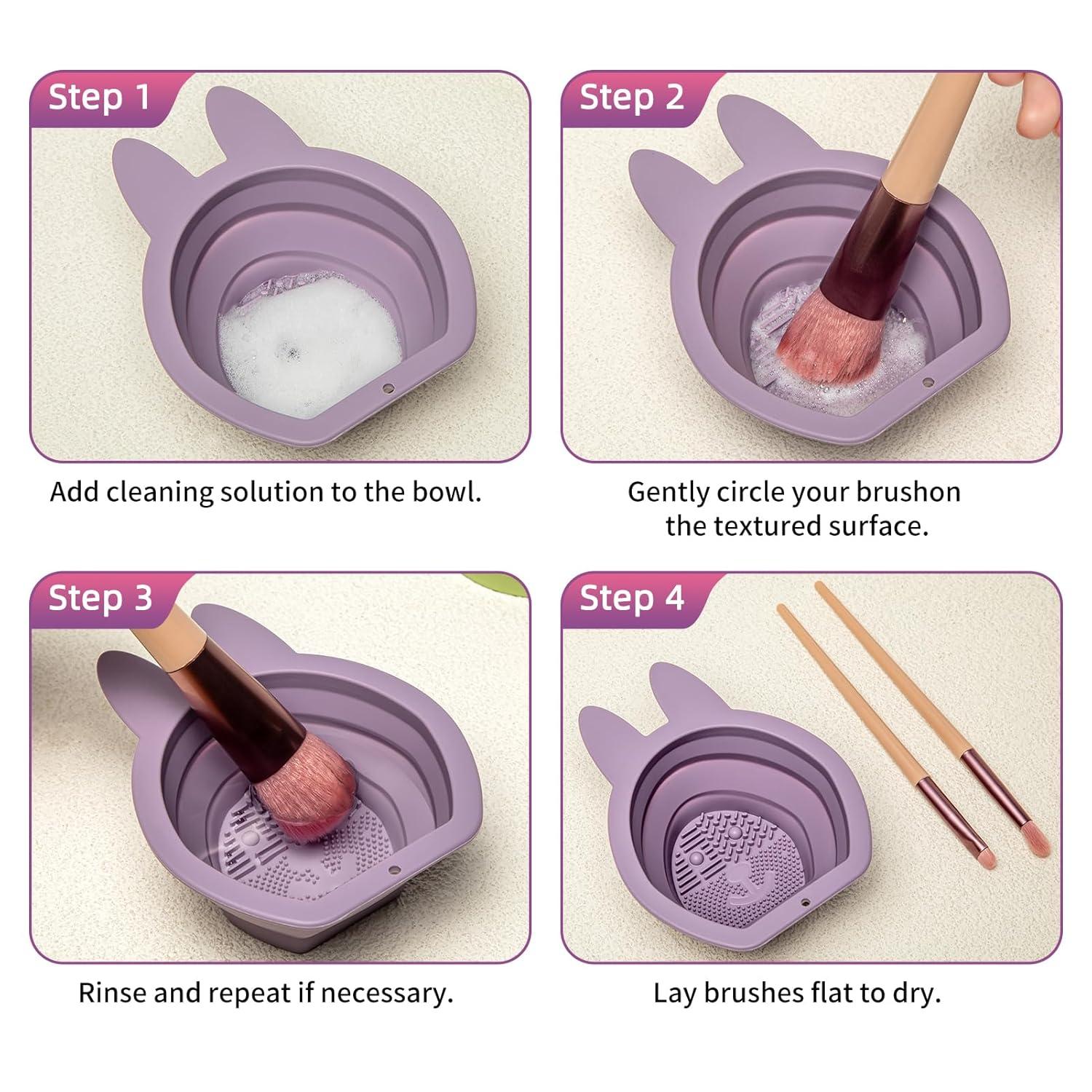 Step 1

Add cleaning solution to the bowl.

Step 2

Gently circle your brushon the textured surface.

Step 3

Rinse and repeat if necessary.

Step 4

Lay brushes flat to dry.