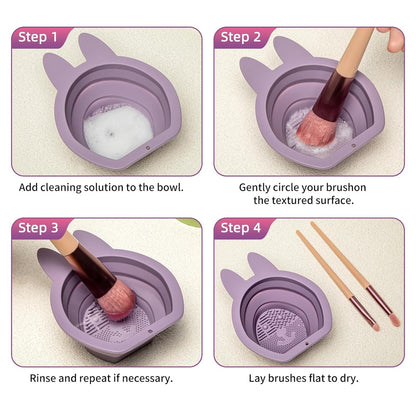 Step 1

Add cleaning solution to the bowl.

Step 2

Gently circle your brushon the textured surface.

Step 3

Rinse and repeat if necessary.

Step 4

Lay brushes flat to dry.