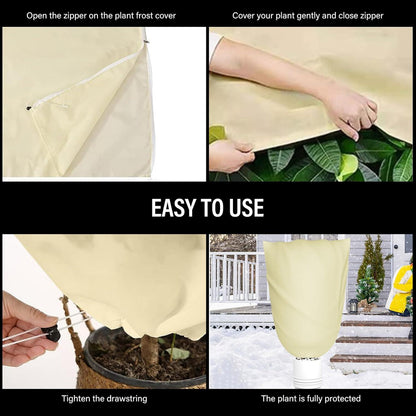 Open the zipper on the plant frost cover

Cover your plant gently and close zipper

EASY TO USE

Tighten the drawstring

The plant is fully protected