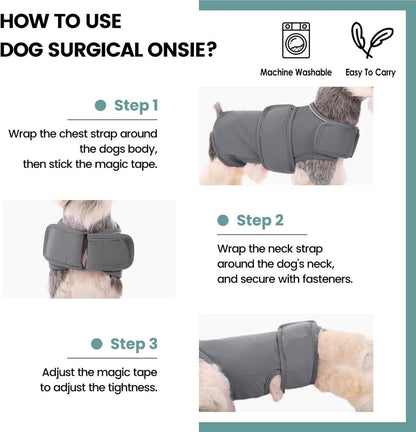 HOW TO USE
DOG SURGICAL ONSIE?

Machine Washable

Easy To Carry

Step 1

Wrap the chest strap around the dogs body, then stick the magic tape.

Step 2

Wrap the neck strap around the dog's neck, and secure with fasteners.

Step 3

Adjust the magic tape to adjust the tightness.