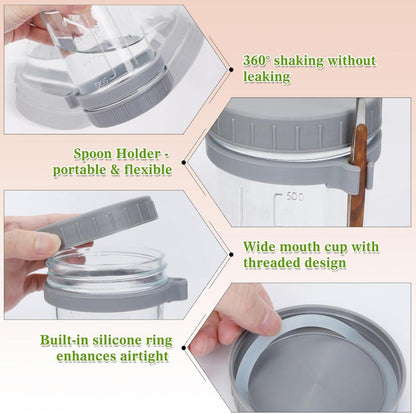 360° shaking without leaking

Spoon Holder - portable & flexible

500

Wide mouth cup with threaded design

Built-in silicone ring enhances airtight