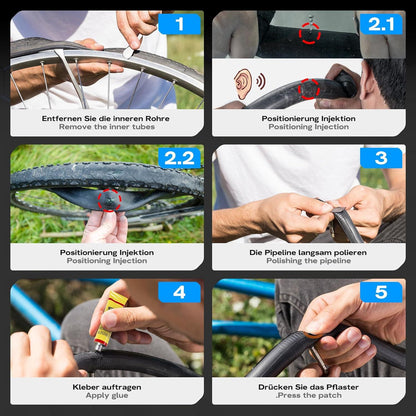 1

Entfernen Sie die inneren Rohre
Remove the inner tubes

2.1

Positionierung Injektion
Positioning Injection

2.2

Positionierung Injektion
Positioning Injection

3

Die Pipeline langsam polieren
Polishing the pipeline

4

Kleber auftragen
Apply glue

5

Drücken Sie das Pflaster
.Press the patch