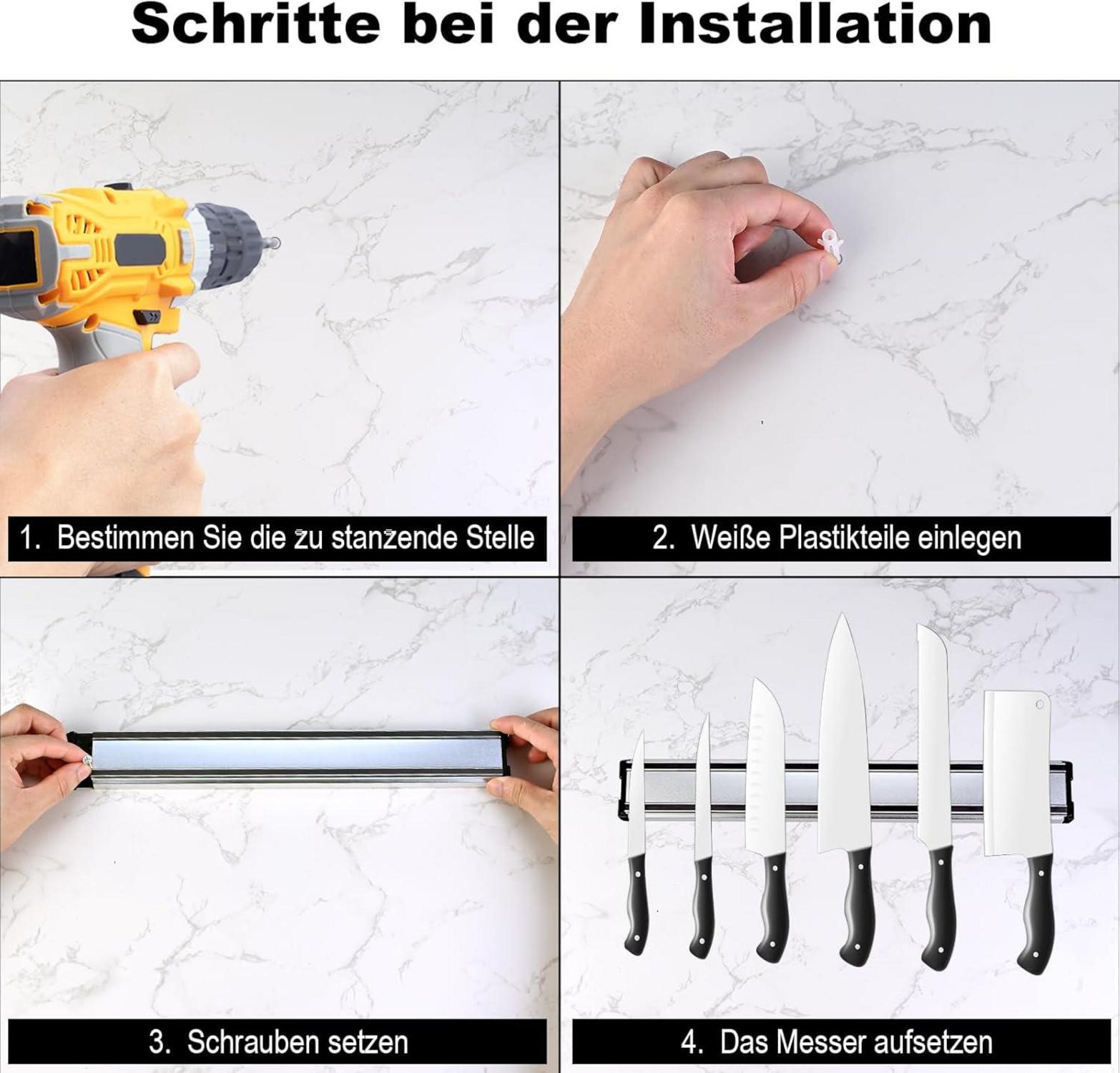 Schritte bei der Installation

1. Bestimmen Sie die zu stanzende Stelle

2. Weiße Plastikteile einlegen

3. Schrauben setzen

4. Das Messer aufsetzen