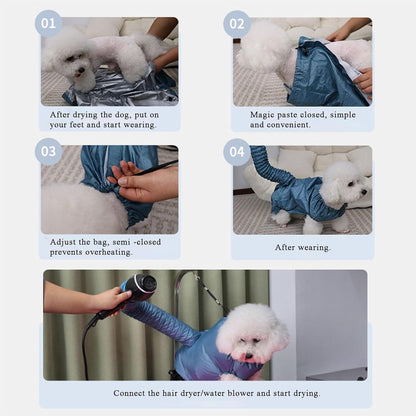 01

After drying the dog, put on your feet and start wearing.

02

Magic paste closed, simple and convenient.

03

Adjust the bag, semi -closed prevents overheating.

04

After wearing.

Connect the hair dryer/water blower and start drying.