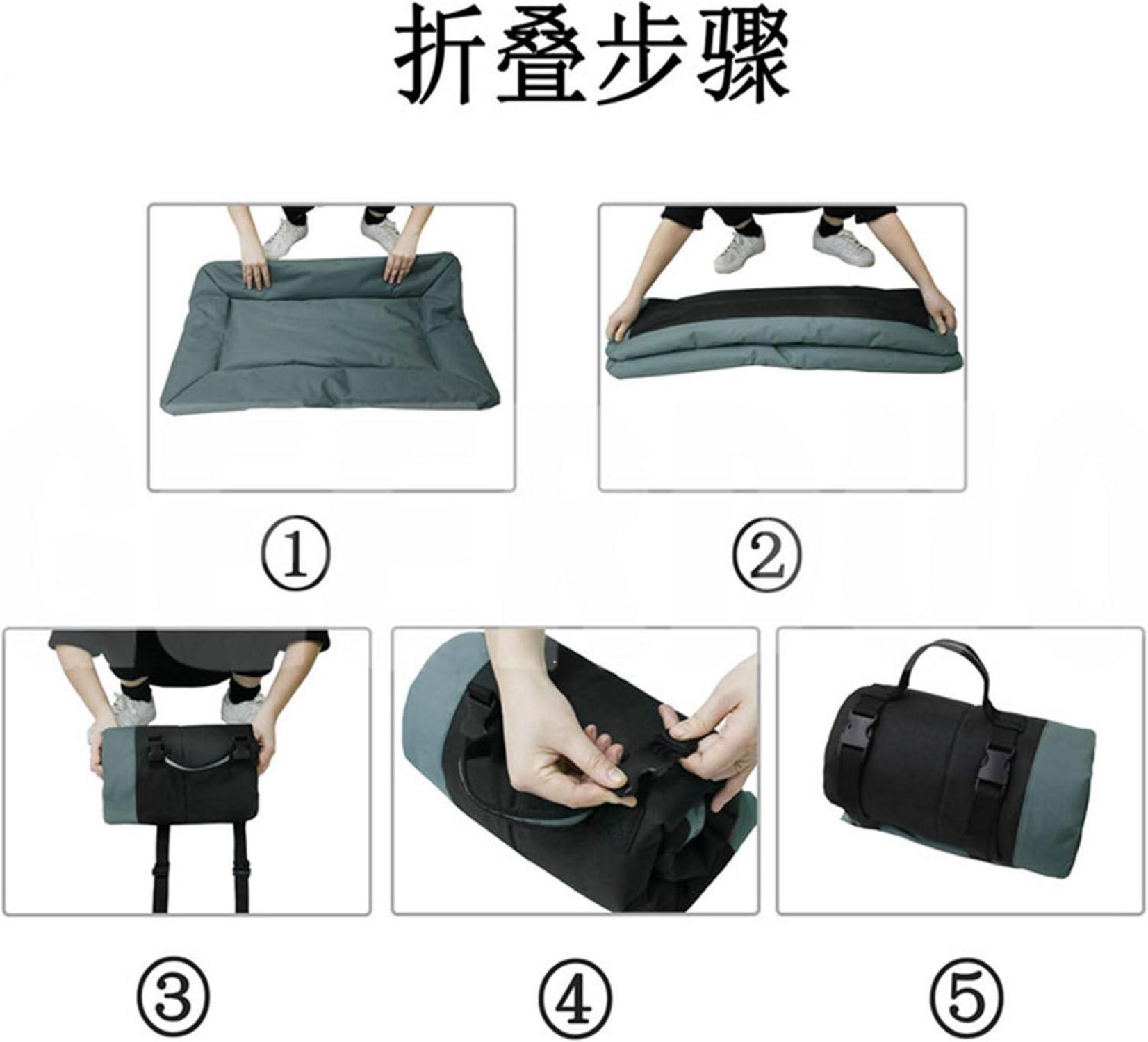 折叠步骤

①

②

③

④

⑤