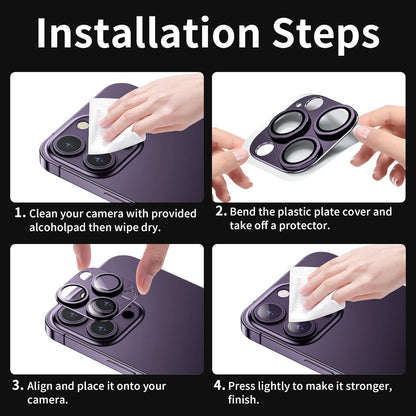 Installation Steps

1. Clean your camera with provided alcoholpad then wipe dry.

2. Bend the plastic plate cover and take off a protector.

3. Align and place it onto your camera.

4. Press lightly to make it stronger, finish.