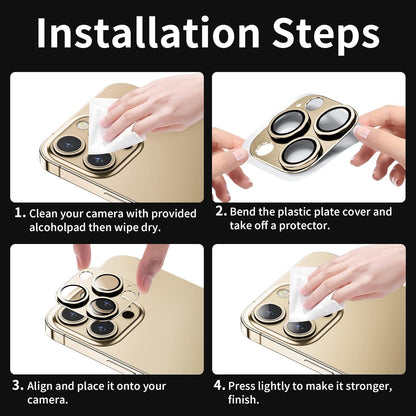 Installation Steps

1. Clean your camera with provided alcoholpad then wipe dry.

2. Bend the plastic plate cover and take off a protector.

3. Align and place it onto your camera.

4. Press lightly to make it stronger, finish.