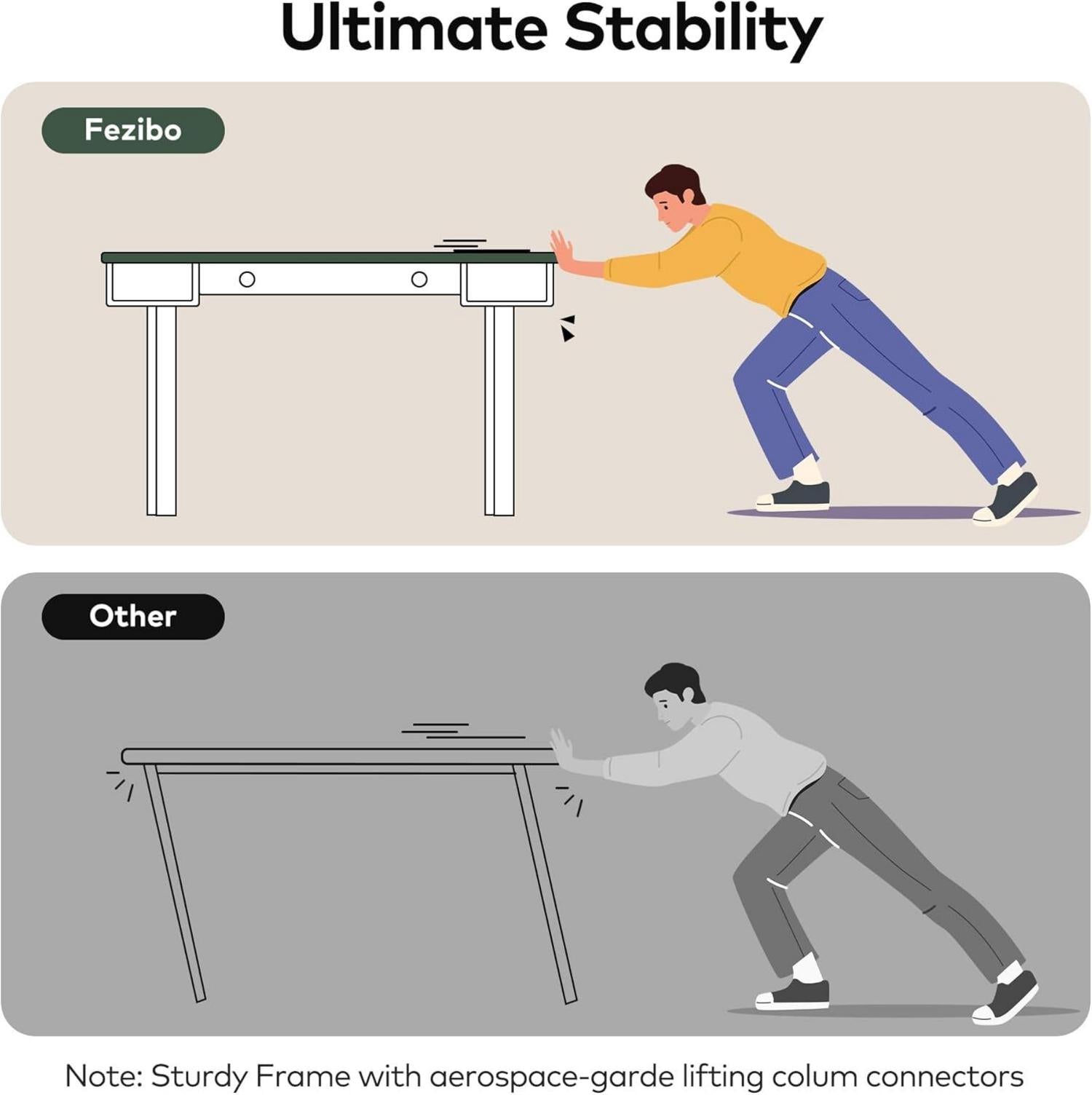 Ultimate Stability

Fezibo

Other

Note: Sturdy Frame with aerospace-garde lifting colum connectors