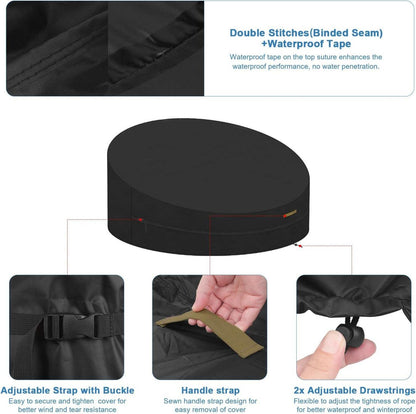 Double Stitches(Binded Seam) +Waterproof Tape

Waterproof tape on the top suture enhances the waterproof performance, no water penetration.

Adjustable Strap with Buckle

Easy to secure and tighten cover for better wind and tear resistance

Handle strap

Sewn handle strap design for easy removal of cover

2x Adjustable Drawstrings

Flexible to adjust the tightness of rope for better waterproof and winterproof