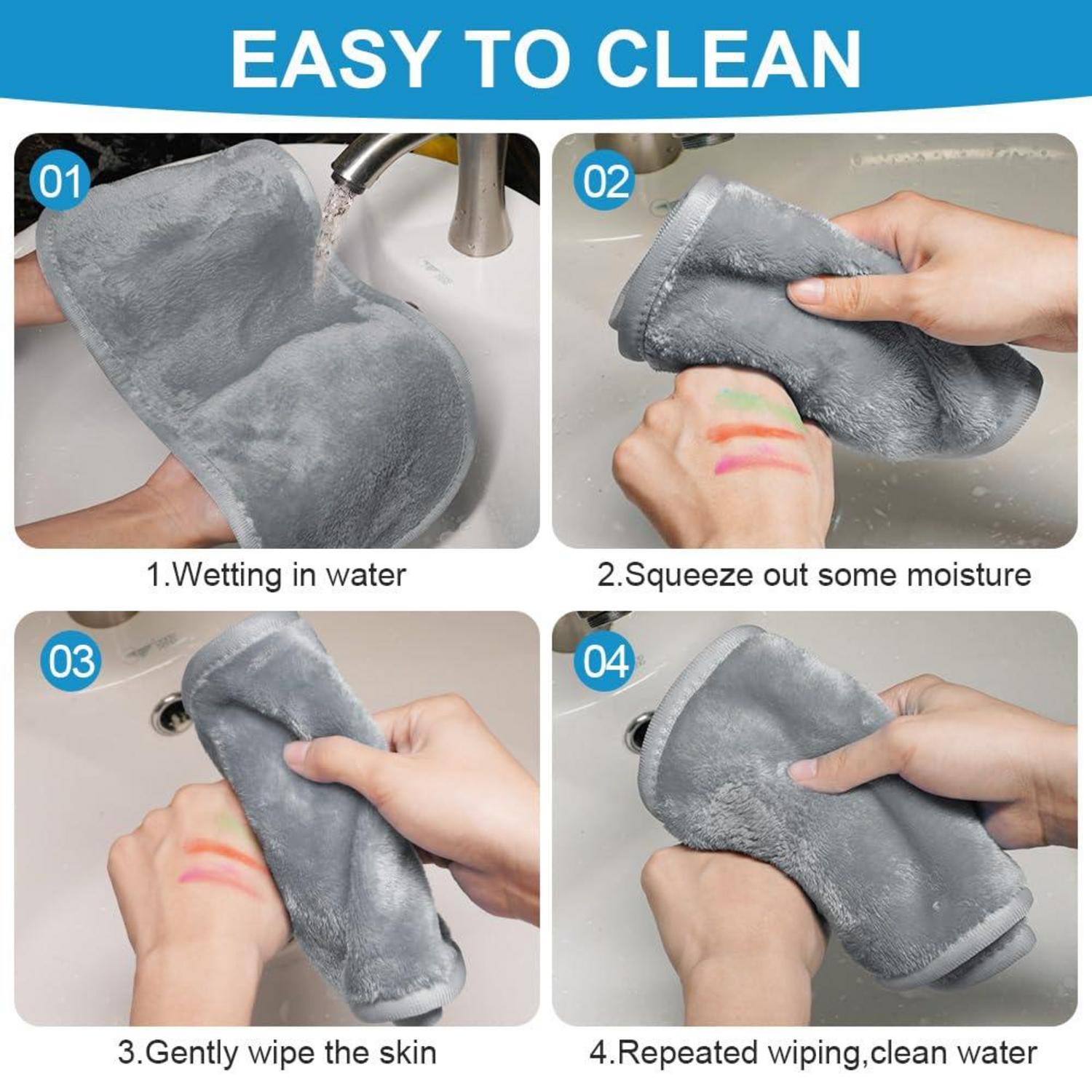 EASY TO CLEAN

01

1.Wetting in water

02

2.Squeeze out some moisture

03

3.Gently wipe the skin

04

4.Repeated wiping,clean water